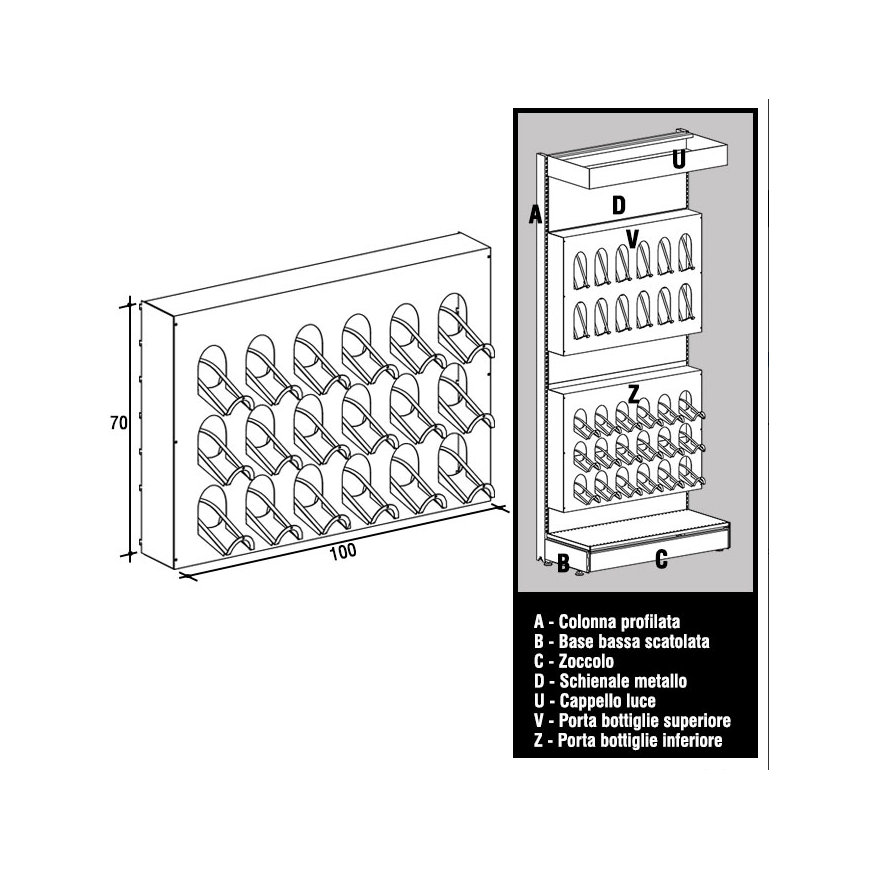 70

100

U
D
A
V
Z
B
C

A - Colonna profilata
B - Base bassa scatolata
C - Zoccolo
D - Schienale metallo
U - Cappello luce
V - Porta bottiglie superiore
Z - Porta bottiglie inferiore