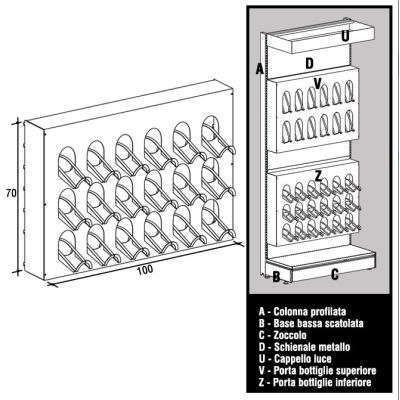 70

100

U

A

D

V

Z

B

C

A - Colonna profilata
B - Base bassa scatolata
C - Zoccolo
D - Schienale metallo
U - Cappello luce
V - Porta bottiglie superiore
Z - Porta bottiglie inferiore