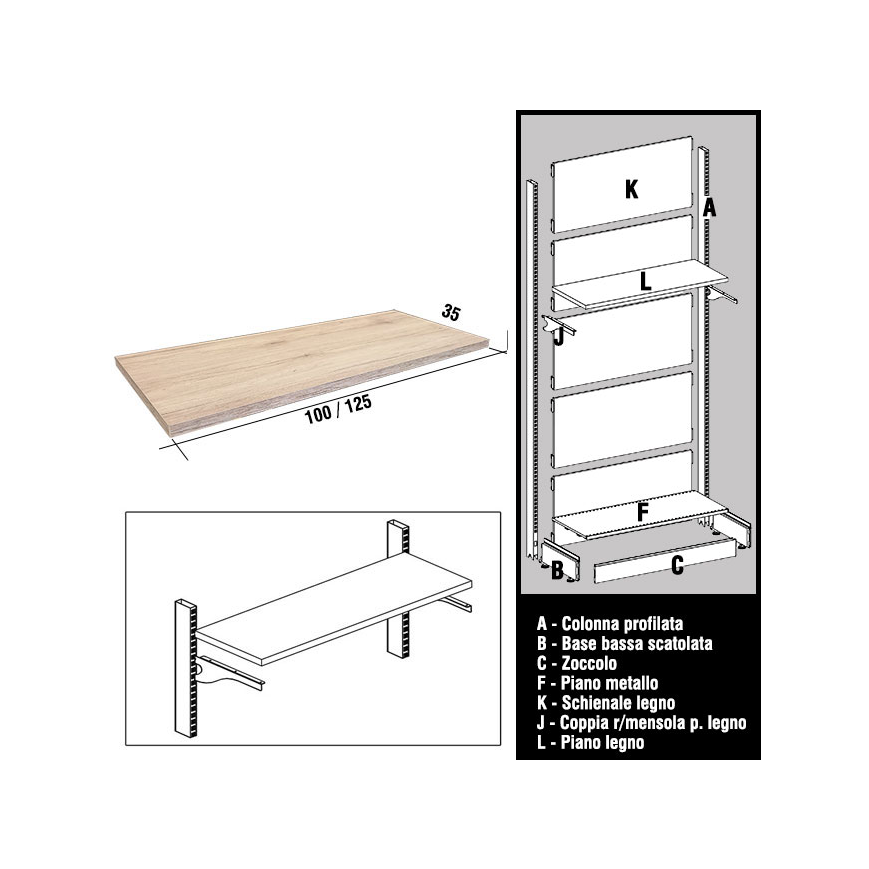 35

100 / 125

K
A
L
J
F
B
C

A - Colonna profilata
B - Base bassa scatolata
C - Zoccolo
F - Piano metallo
K - Schienale legno
J - Coppia r/mensola p. legno
L - Piano legno