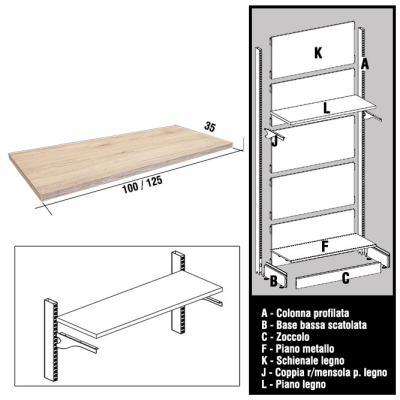 35

100 / 125

K

A

L

J

F

B

C

A - Colonna profilata
B - Base bassa scatolata
C - Zoccolo
F - Piano metallo
K - Schienale legno
J - Coppia r/mensola p. legno
L - Piano legno