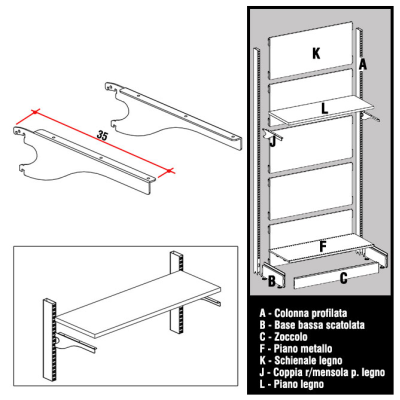 35

K
A
L
J
F
B
C

A - Colonna profilata
B - Base bassa scatolata
C - Zoccolo
F - Piano metallo
K - Schienale legno
J - Coppia r/mensola p. legno
L - Piano legno