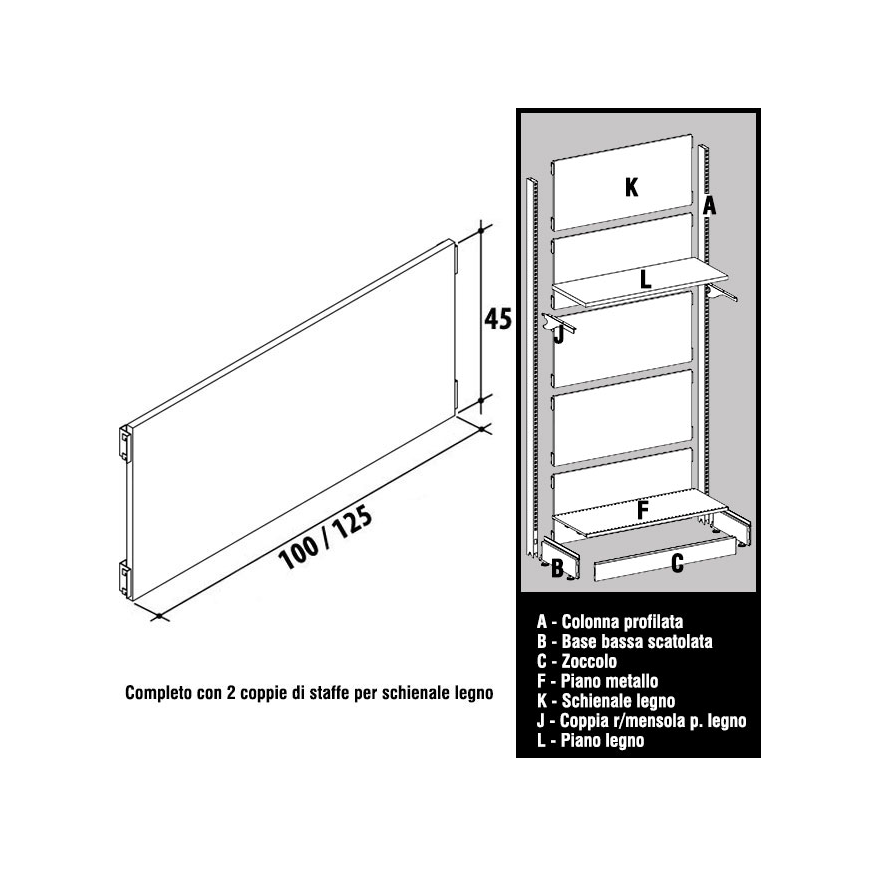 45

100 / 125

Completo con 2 coppie di staffe per schienale legno

K

A

L

J

F

B

C

A - Colonna profilata
B - Base bassa scatolata
C - Zoccolo
F - Piano metallo
K - Schienale legno
J - Coppia r/mensola p. legno
L - Piano legno