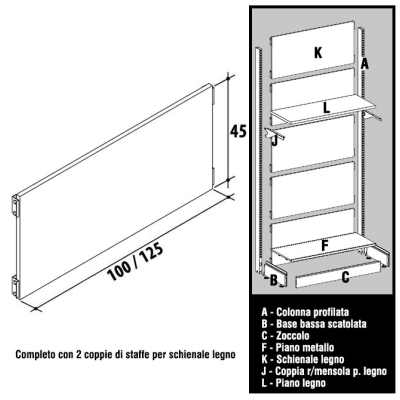 45

100 / 125

Completo con 2 coppie di staffe per schienale legno

K

A

L

J

F

B

C

A - Colonna profilata
B - Base bassa scatolata
C - Zoccolo
F - Piano metallo
K - Schienale legno
J - Coppia r/mensola p. legno
L - Piano legno