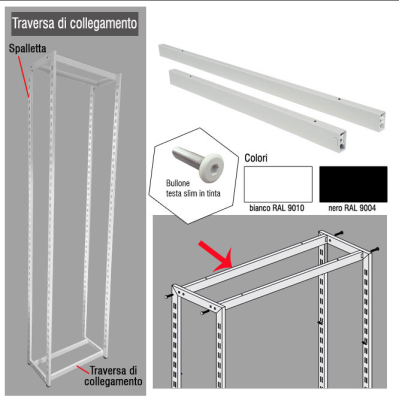 Traversa di collegamento

Spalletta

Traversa di collegamento

Bullone testa slim in tinta

Colori

bianco RAL 9010

nero RAL 9004