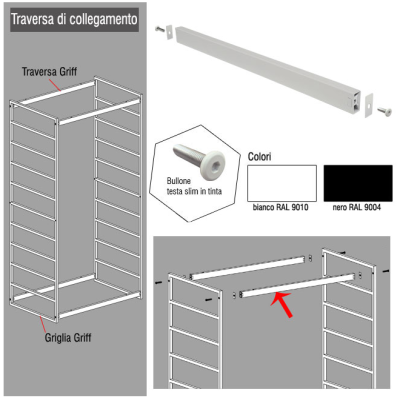 Traversa di collegamento

Traversa Griff

Griglia Griff

Bullone testa slim in tinta

Colori

bianco RAL 9010

nero RAL 9004