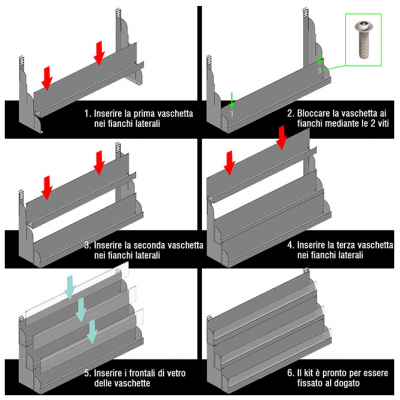 1. Inserire la prima vaschetta nei fianchi laterali

2. Bloccare la vaschetta ai fianchi mediante le 2 viti

3. Inserire la seconda vaschetta nei fianchi laterali

4. Inserire la terza vaschetta nei fianchi laterali

5. Inserire i frontali di vetro delle vaschette

6. Il kit è pronto per essere fissato al dogato